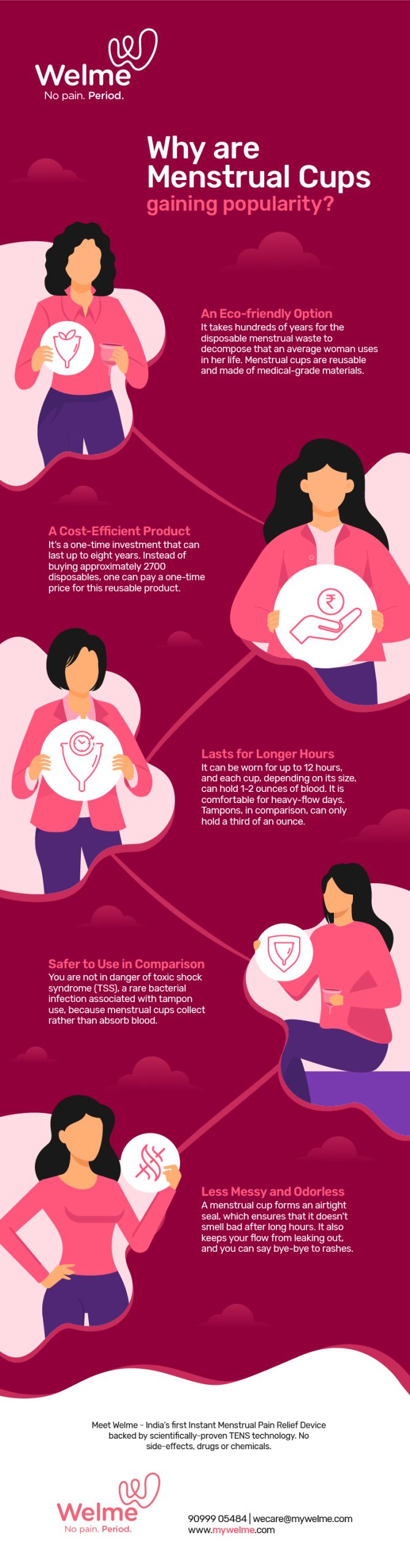 Welme
No pain. Period.

Why are Menstrual Cups gaining popularity?

An Eco-friendly Option
It takes hundreds of years for the disposable menstrual waste to decompose that an average woman uses in her life. Menstrual cups are reusable and made of medical-grade materials.

A Cost-Efficient Product
It's a one-time investment that can last up to eight years. Instead of buying approximately 2700 disposables, one can pay a one-time price for this reusable product.

₹

Lasts for Longer Hours
It can be worn for up to 12 hours, and each cup, depending on its size, can hold 1-2 ounces of blood. It is comfortable for heavy-flow days. Tampons, in comparison, can only hold a third of an ounce.

Safer to Use in Comparison
You are not in danger of toxic shock syndrome (TSS), a rare bacterial infection associated with tampon use, because menstrual cups collect rather than absorb blood.

Less Messy and Odorless
A menstrual cup forms an airtight seal, which ensures that it doesn't smell bad after long hours. It also keeps your flow from leaking out, and you can say bye-bye to rashes.

Meet Welme - India's first Instant Menstrual Pain Relief Device backed by scientifically-proven TENS technology. No side-effects, drugs or chemicals.

Welme
No pain. Period.

90999 05484 | wecare@mywelme.com
www.mywelme.com